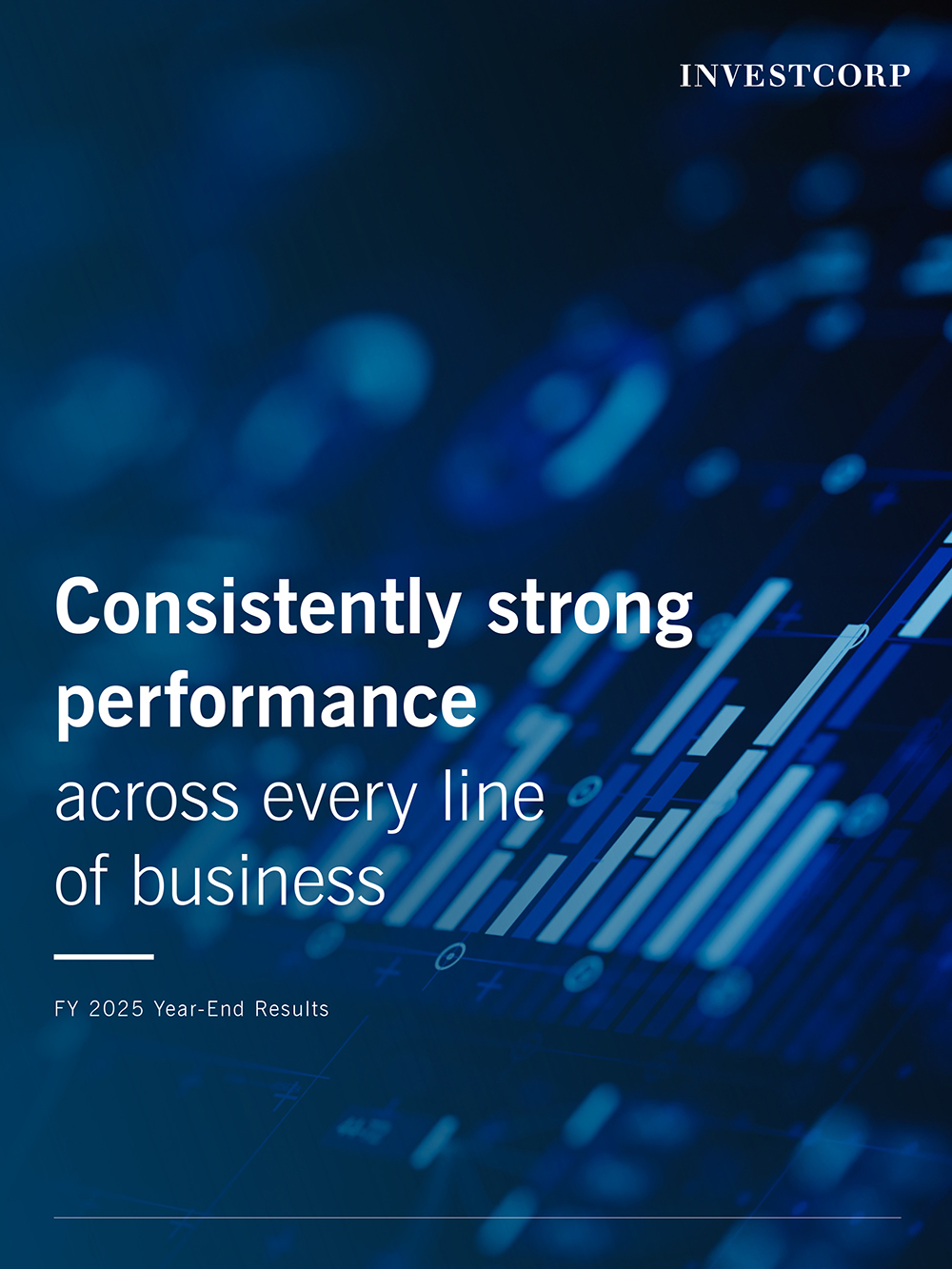 INVESTCORP

Consistently strong performance across every line of business

FY 2025 Year-End Results